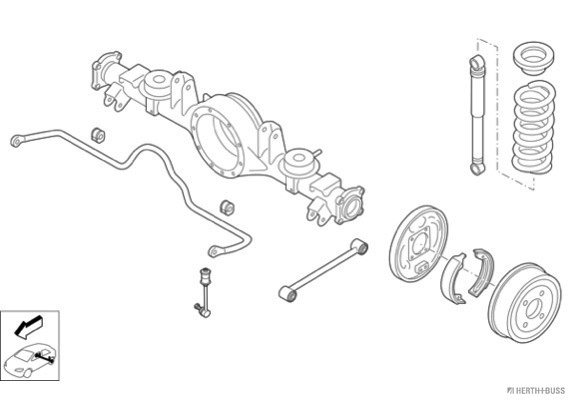 HERTH+BUSS