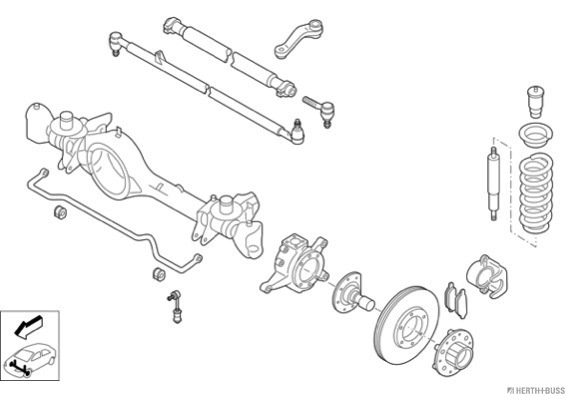 HERTH+BUSS