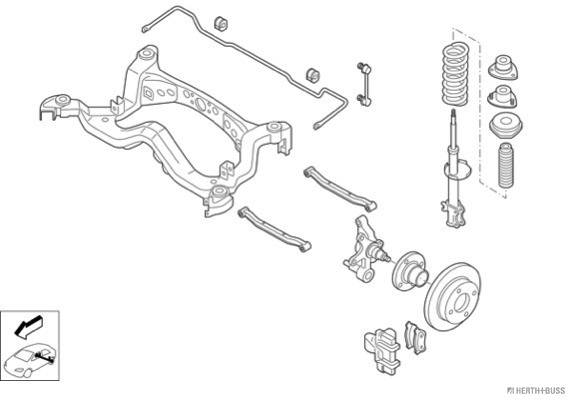 HERTH+BUSS