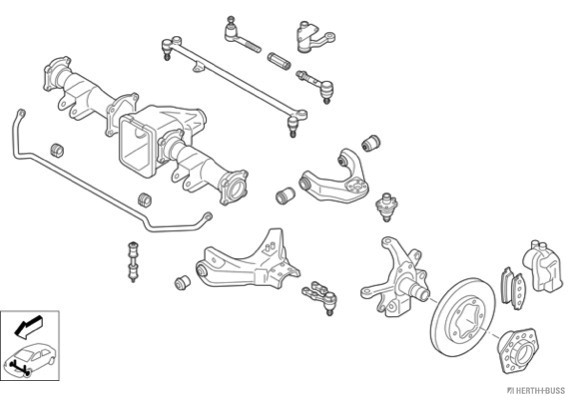 HERTH+BUSS