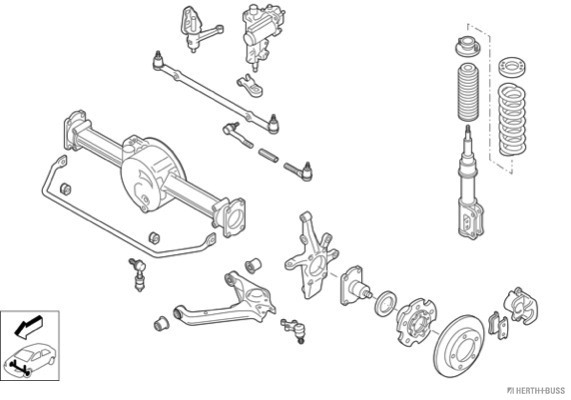 HERTH+BUSS