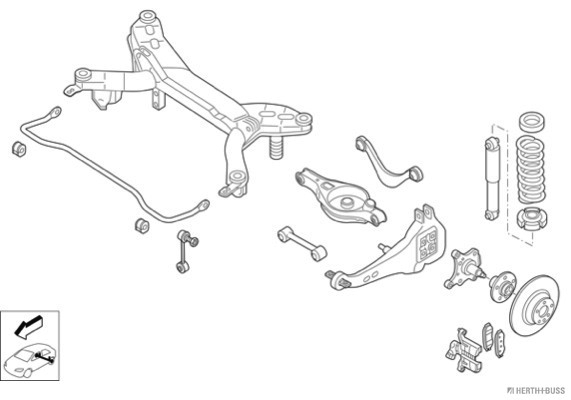 HERTH+BUSS