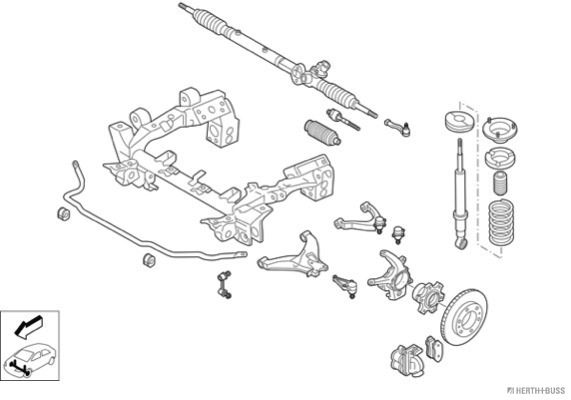 HERTH+BUSS