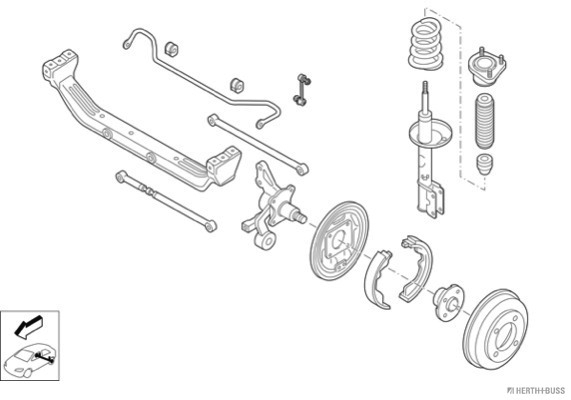 HERTH+BUSS