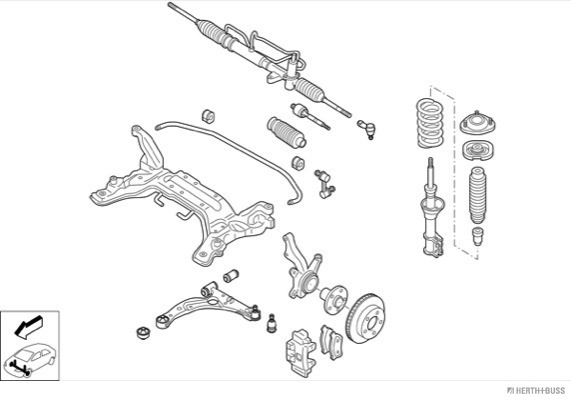 HERTH+BUSS