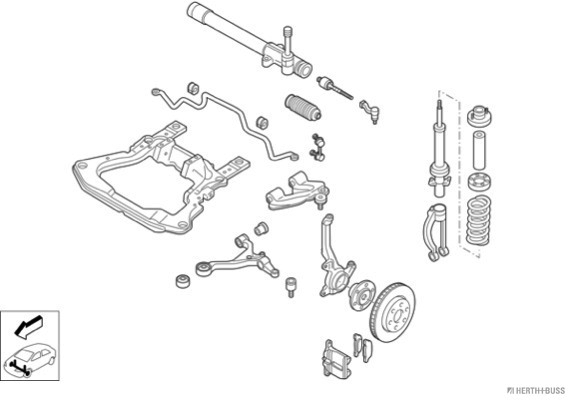 HERTH+BUSS