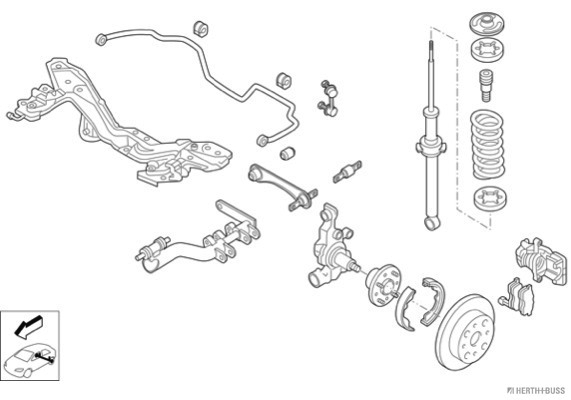 HERTH+BUSS