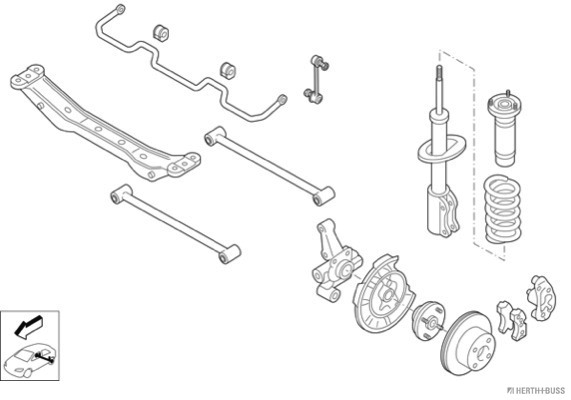 HERTH+BUSS