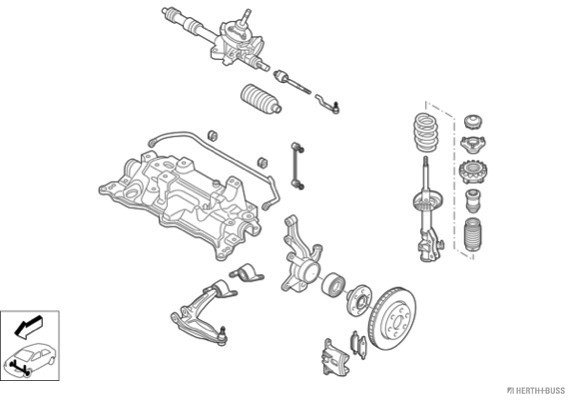 HERTH+BUSS