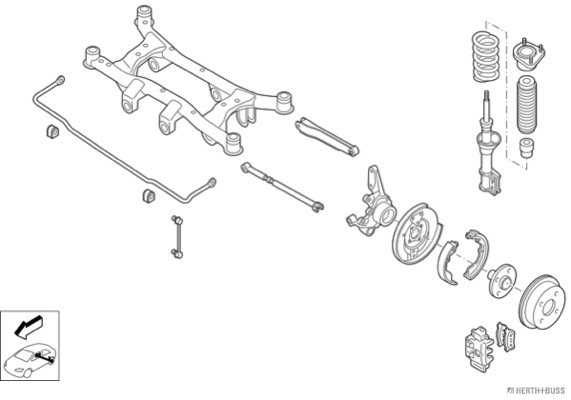 HERTH+BUSS