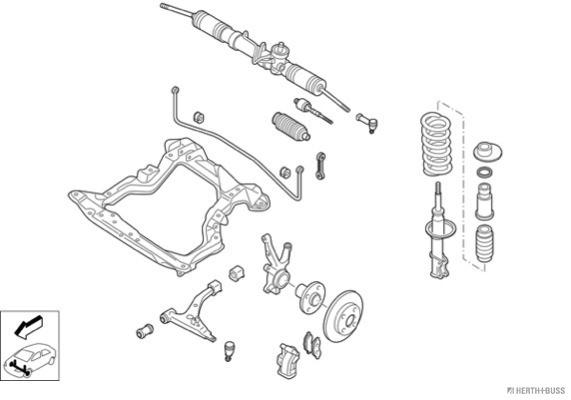 HERTH+BUSS