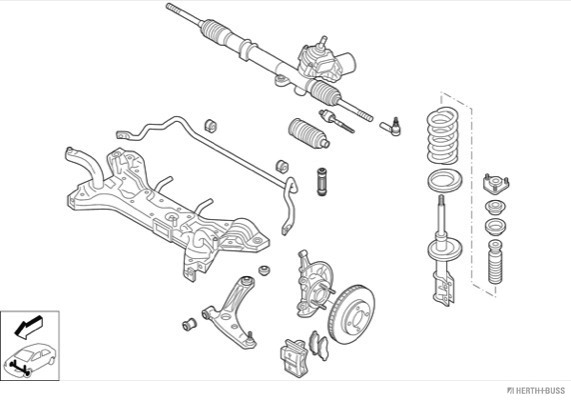 HERTH+BUSS