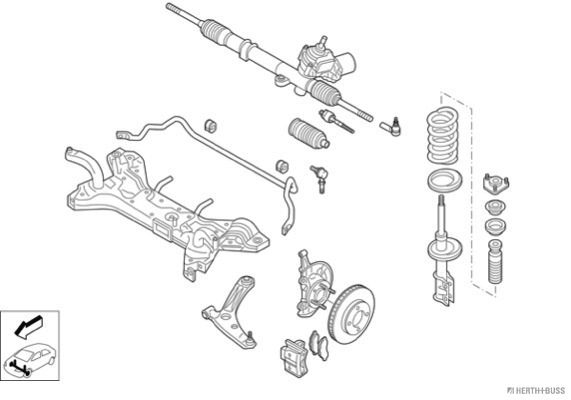 HERTH+BUSS