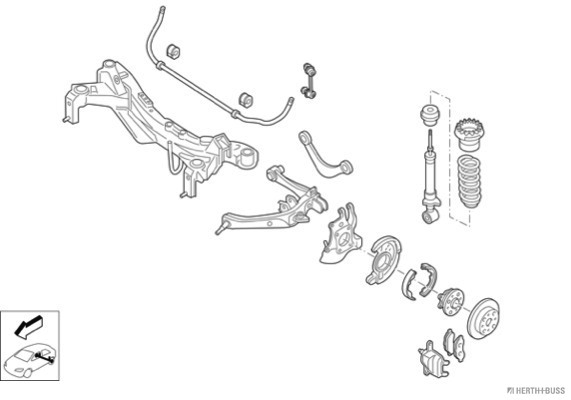 HERTH+BUSS