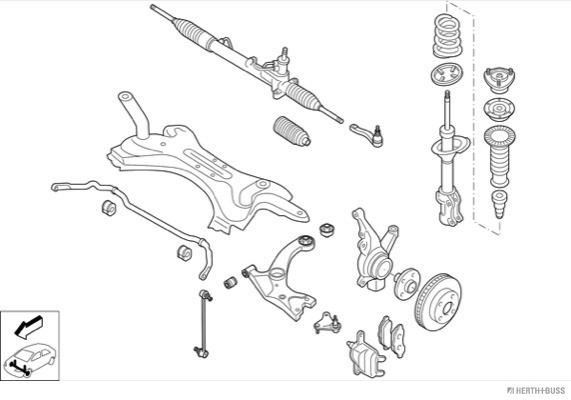 HERTH+BUSS