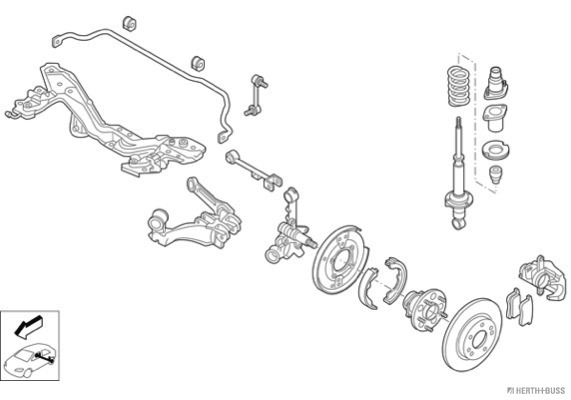 HERTH+BUSS