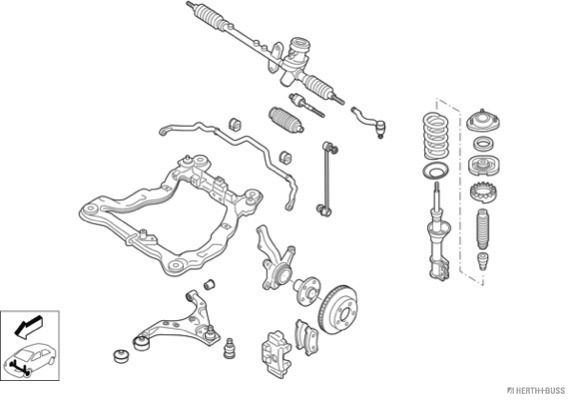 HERTH+BUSS