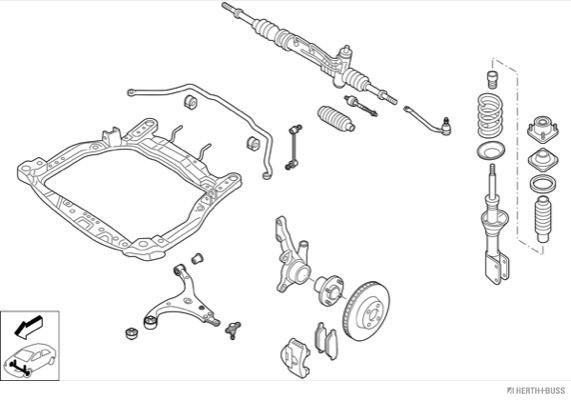 HERTH+BUSS