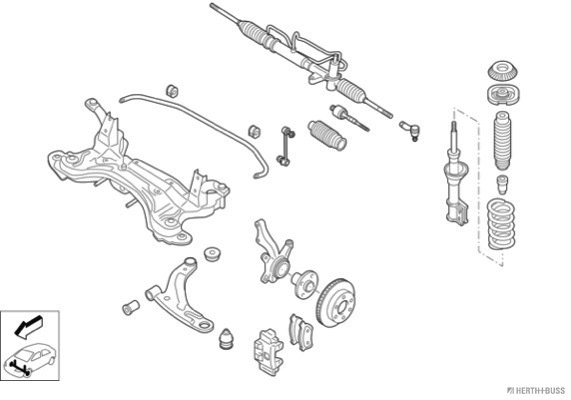 HERTH+BUSS