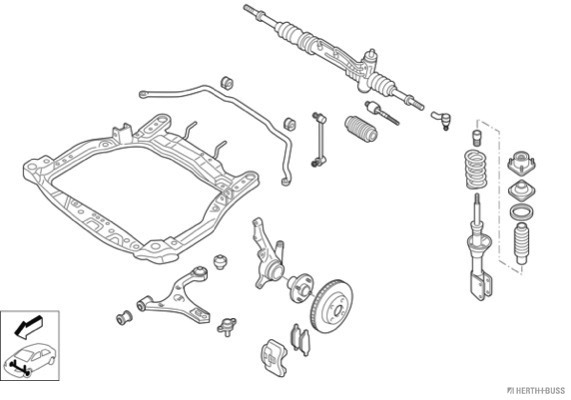 HERTH+BUSS