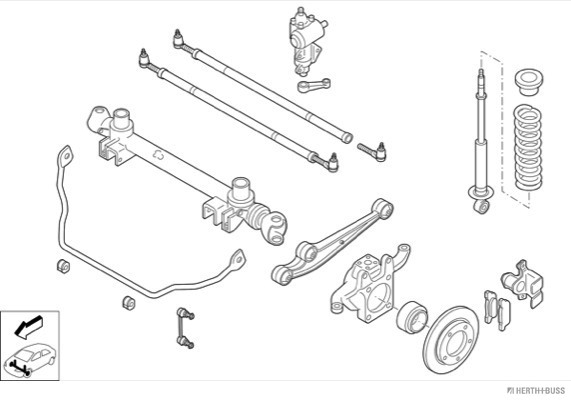 HERTH+BUSS