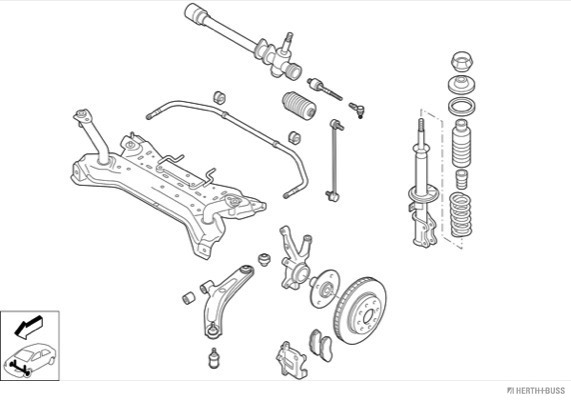 HERTH+BUSS