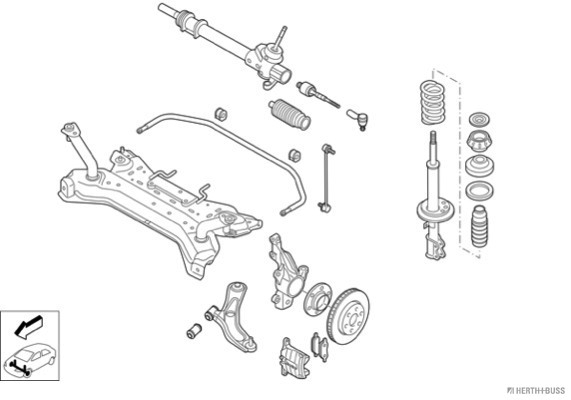 HERTH+BUSS