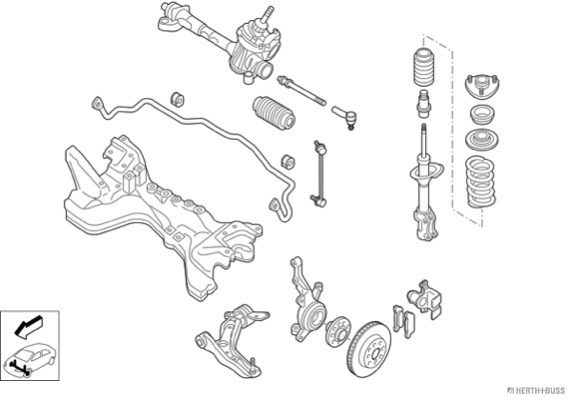 HERTH+BUSS