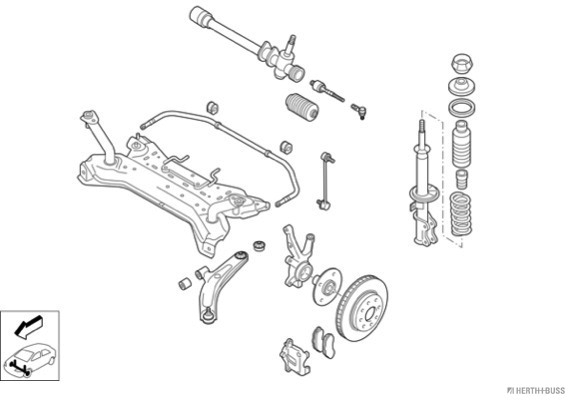 HERTH+BUSS