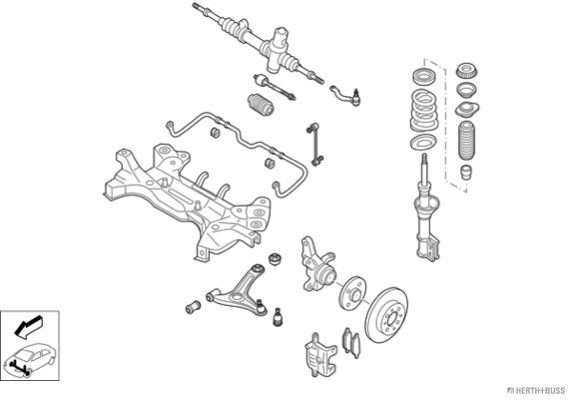 HERTH+BUSS