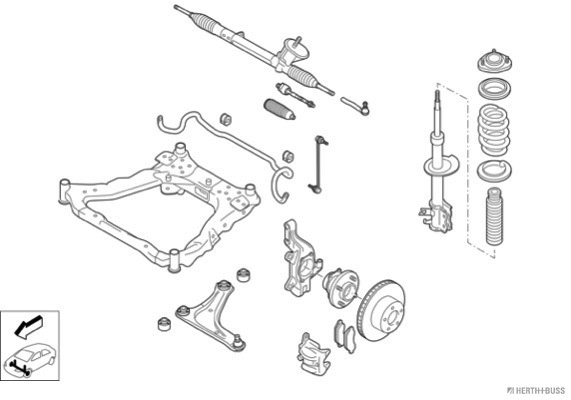 HERTH+BUSS