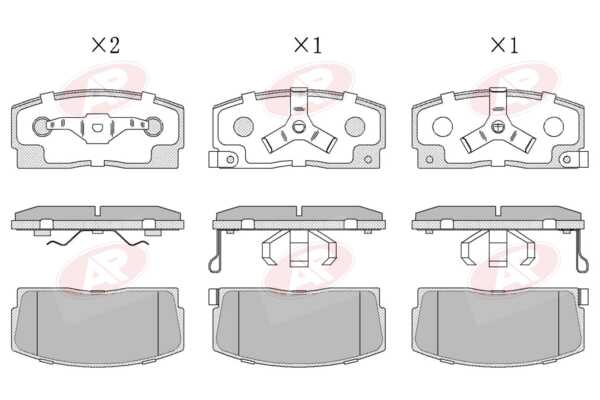 ×2 ×1 ×1

AP AP AP

AP AP AP