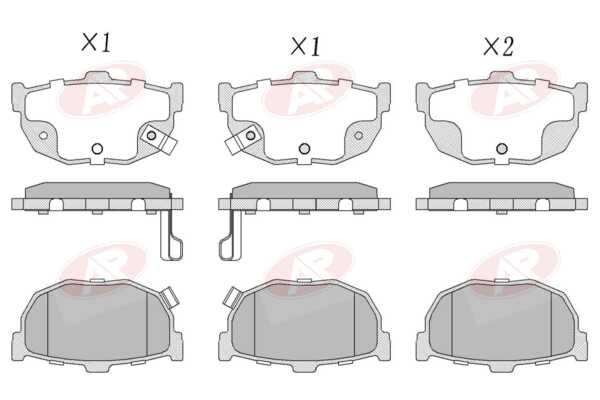 X1

X1

X2

AP AP AP AP AP AP