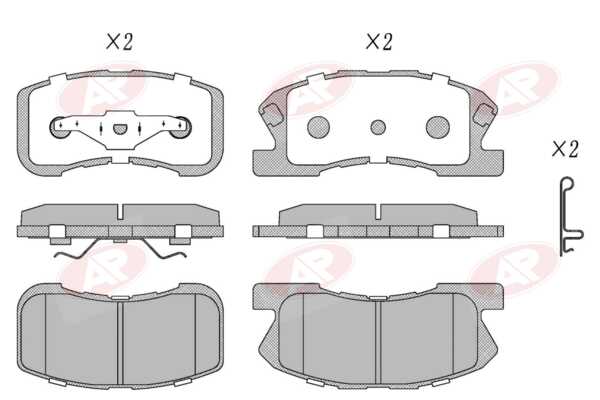 X2

X2

X2

AP

AP

AP

AP

AP

AP