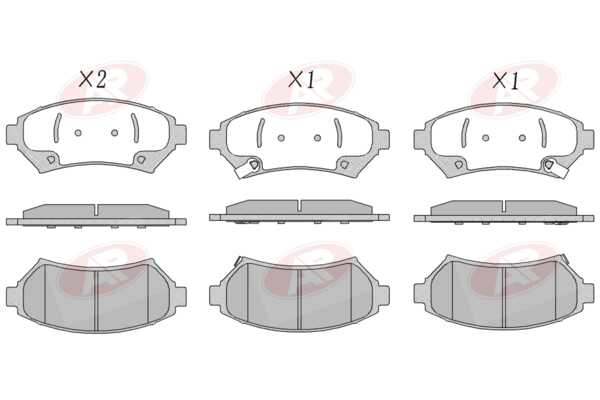 X2

X1

X1