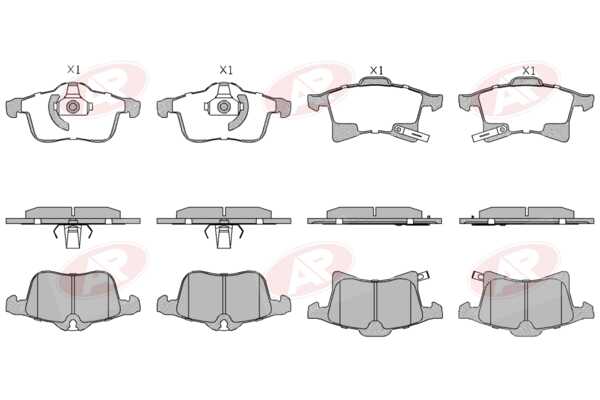 X1 X1 X1 X1

AP AP AP AP AP AP