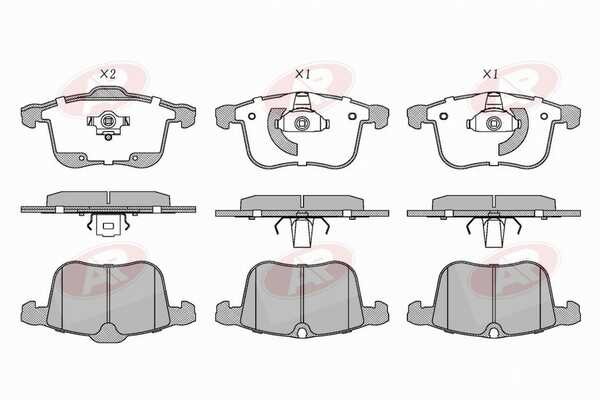 ×2

×1

×1