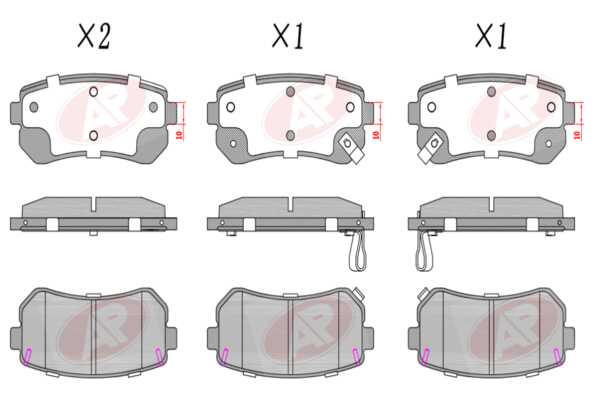 X2 X1 X1

AP 10 AP 10 AP 10

AP AP AP