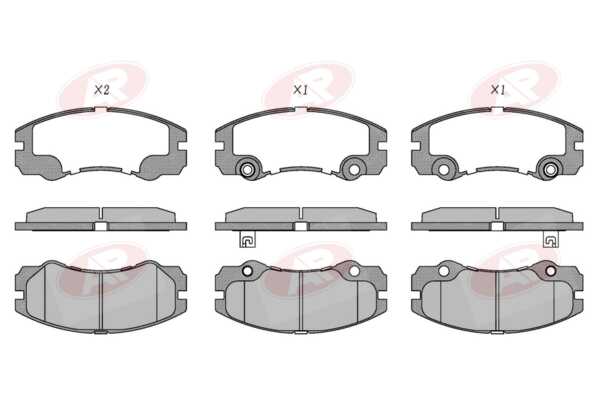 X2

X1

X1