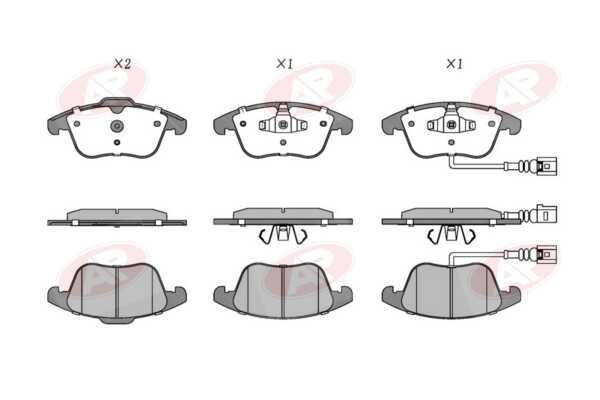 ×2 ×1 ×1

AP AP AP

AP AP AP