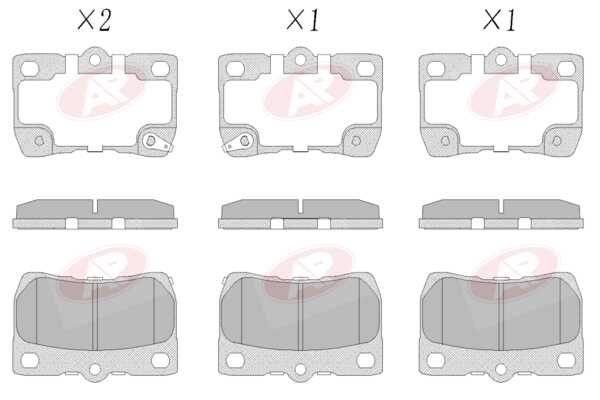 X2 X1 X1

AP AP AP

AP AP AP