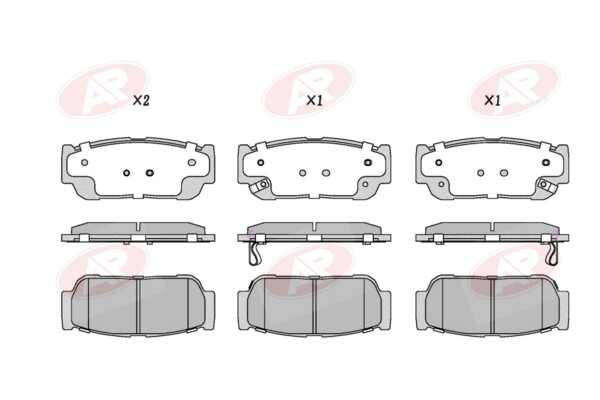 AP X2 AP X1 AP X1

AP AP AP