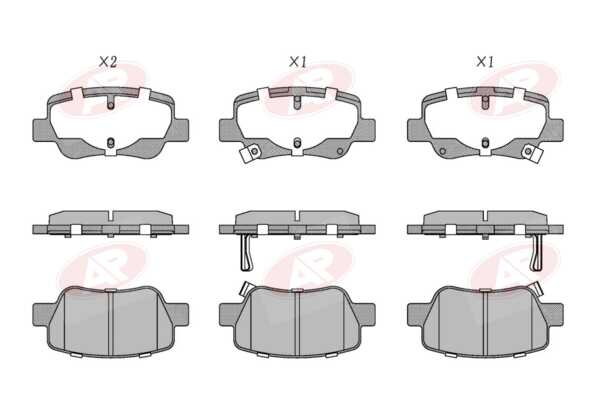 X2 X1 X1

AP AP AP AP AP AP