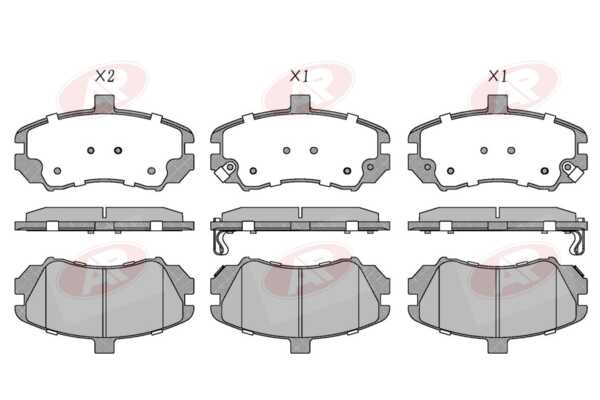 X2

X1

X1