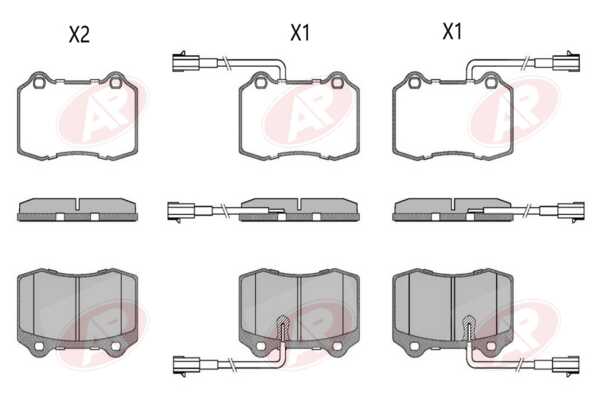 X2

X1

X1

AP

AP

AP

AP

AP

AP