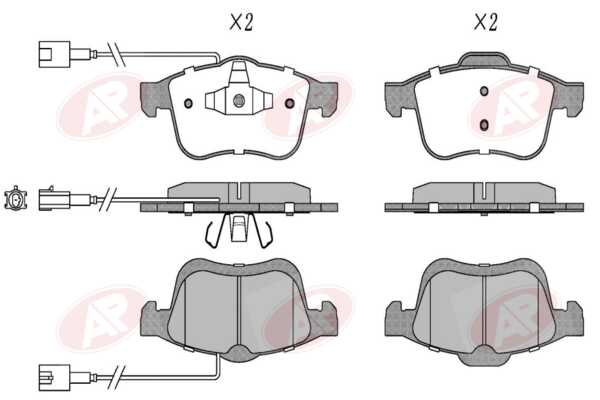 X2
X2
AP
AP
AP
AP
AP
AP