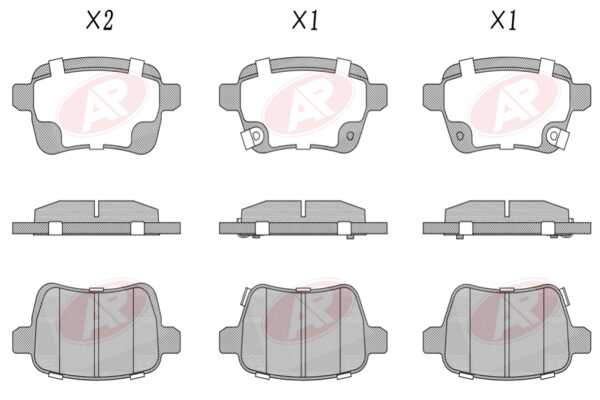 X2 X1 X1

AP AP AP

AP AP AP