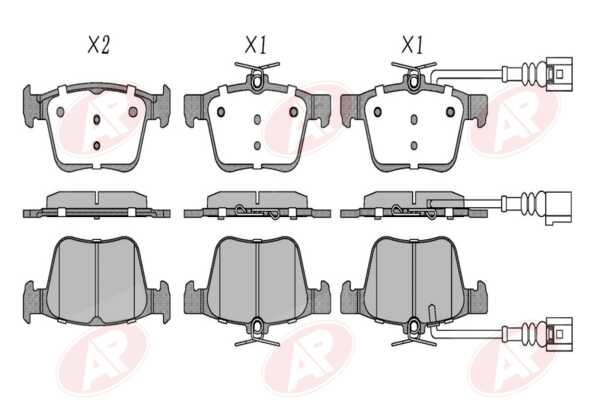 X2 X1 X1

AP AP AP

AP AP AP