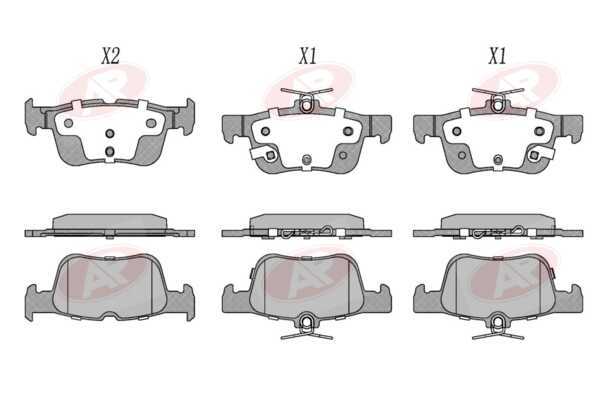 X2

X1

X1

AP

AP

AP

AP

AP

AP