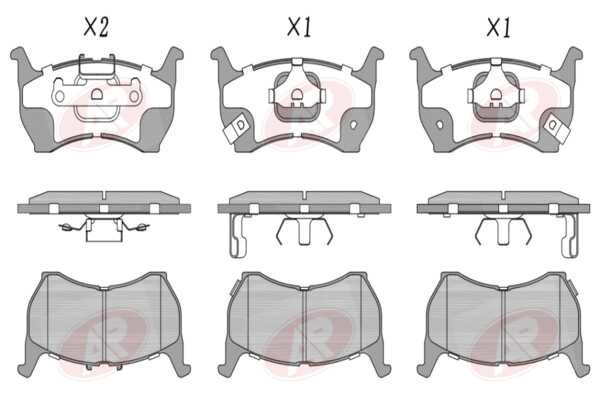 X2 X1 X1